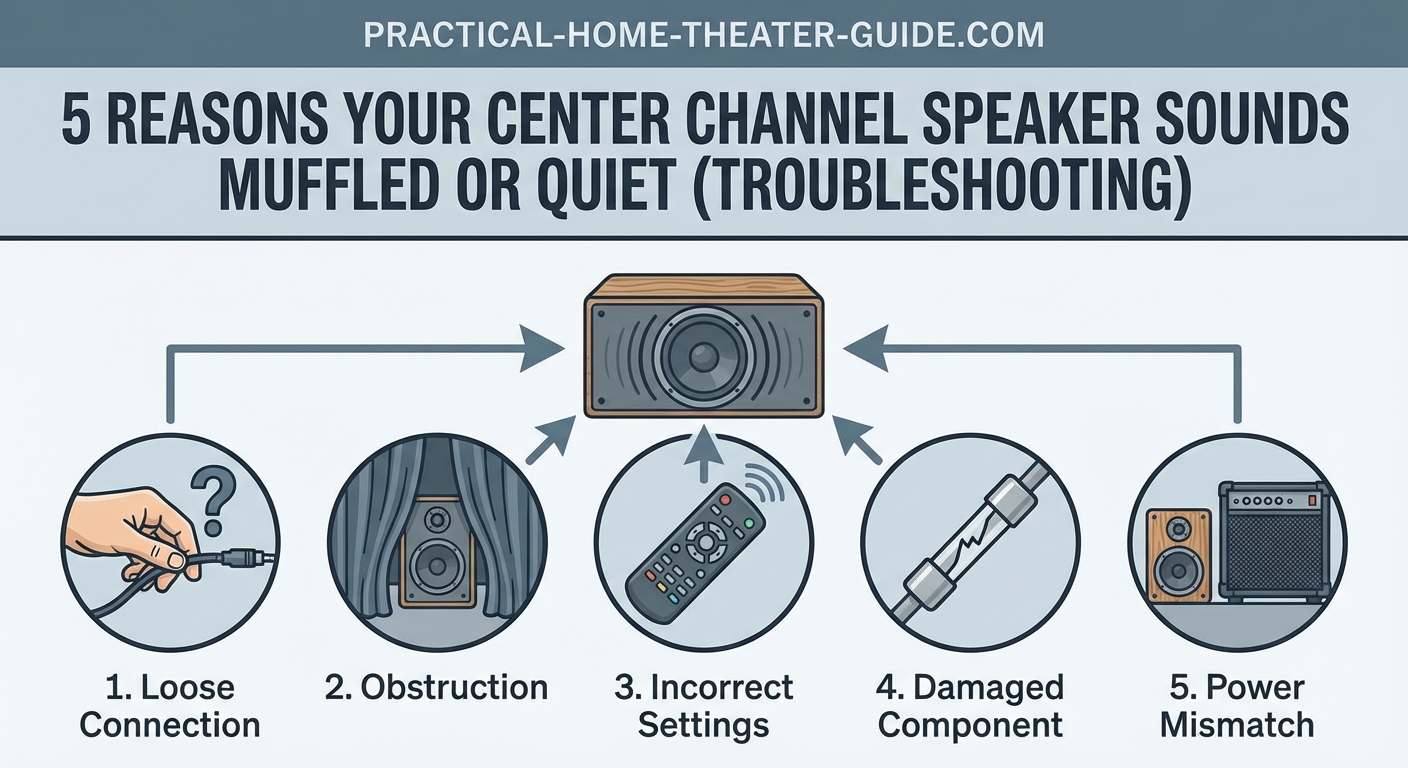 PRACTICAL-HOME-THEATER-GUIDE.COM

5 REASONS YOUR CENTER CHANNEL SPEAKER SOUNDS MUFFLED OR QUIET (TROUBLESHOOTING)

?

1. Loose Connection

2. Obstruction

3. Incorrect Settings

4. Damaged Component

5. Power Mismatch