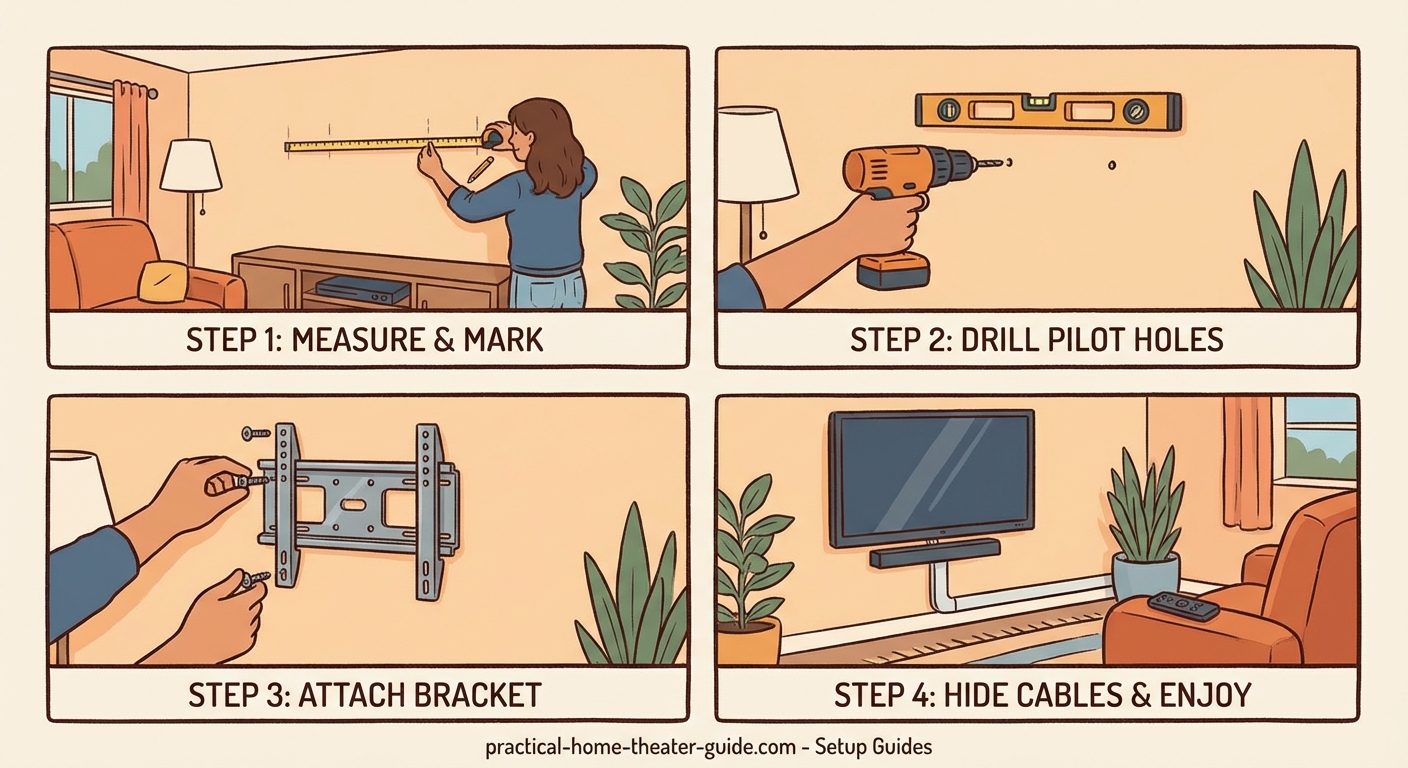 STEP 1: MEASURE & MARK

STEP 2: DRILL PILOT HOLES

STEP 3: ATTACH BRACKET

STEP 4: HIDE CABLES & ENJOY

practical-home-theater-guide.com - Setup Guides