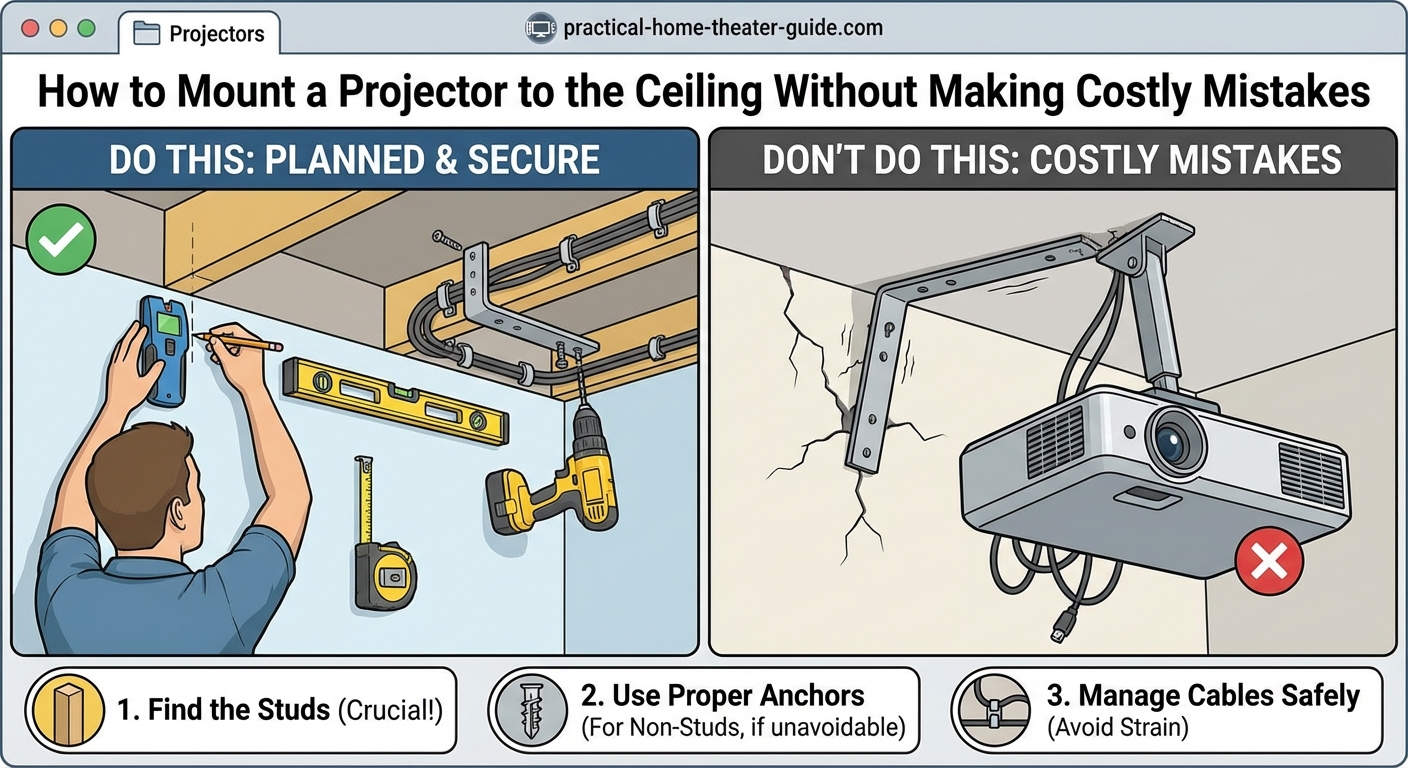 Projectors

practical-home-theater-guide.com

How to Mount a Projector to the Ceiling Without Making Costly Mistakes

DO THIS: PLANNED & SECURE

DON'T DO THIS: COSTLY MISTAKES

1. Find the Studs (Crucial!)

2. Use Proper Anchors (For Non-Studs, if unavoidable)

3. Manage Cables Safely (Avoid Strain)