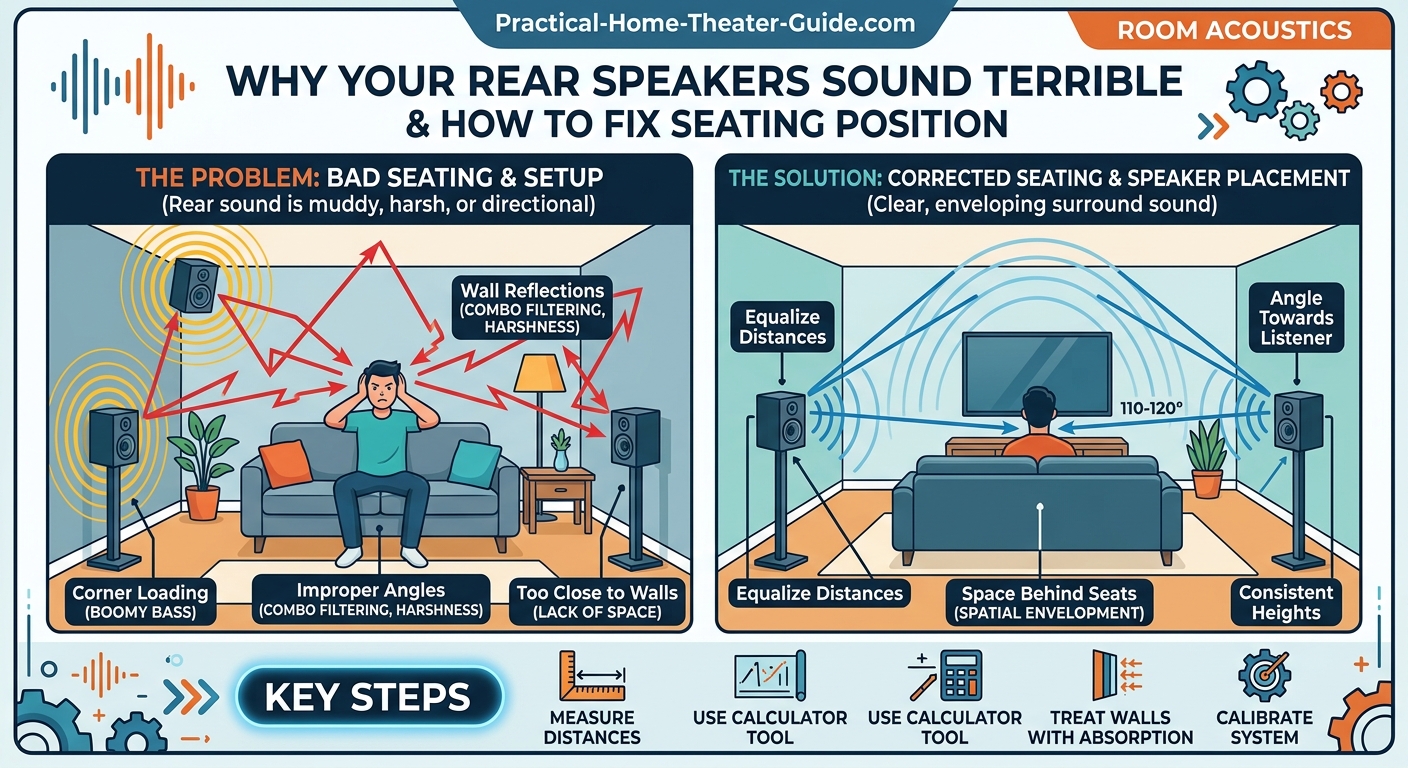 Practical-Home-Theater-Guide.com

ROOM ACOUSTICS

WHY YOUR REAR SPEAKERS SOUND TERRIBLE & HOW TO FIX SEATING POSITION

THE PROBLEM: BAD SEATING & SETUP
(Rear sound is muddy, harsh, or directional)

Wall Reflections (COMBO FILTERING, HARSHNESS)

Corner Loading (BOOMY BASS)

Improper Angles (COMBO FILTERING, HARSHNESS)

Too Close to Walls (LACK OF SPACE)

THE SOLUTION: CORRECTED SEATING & SPEAKER PLACEMENT
(Clear, enveloping surround sound)

Equalize Distances

Angle Towards Listener

110-120°

Equalize Distances

Space Behind Seats (SPATIAL ENVELOPMENT)

Consistent Heights

KEY STEPS

MEASURE DISTANCES

USE CALCULATOR TOOL

USE CALCULATOR TOOL

TREAT WALLS WITH ABSORPTION

CALIBRATE SYSTEM