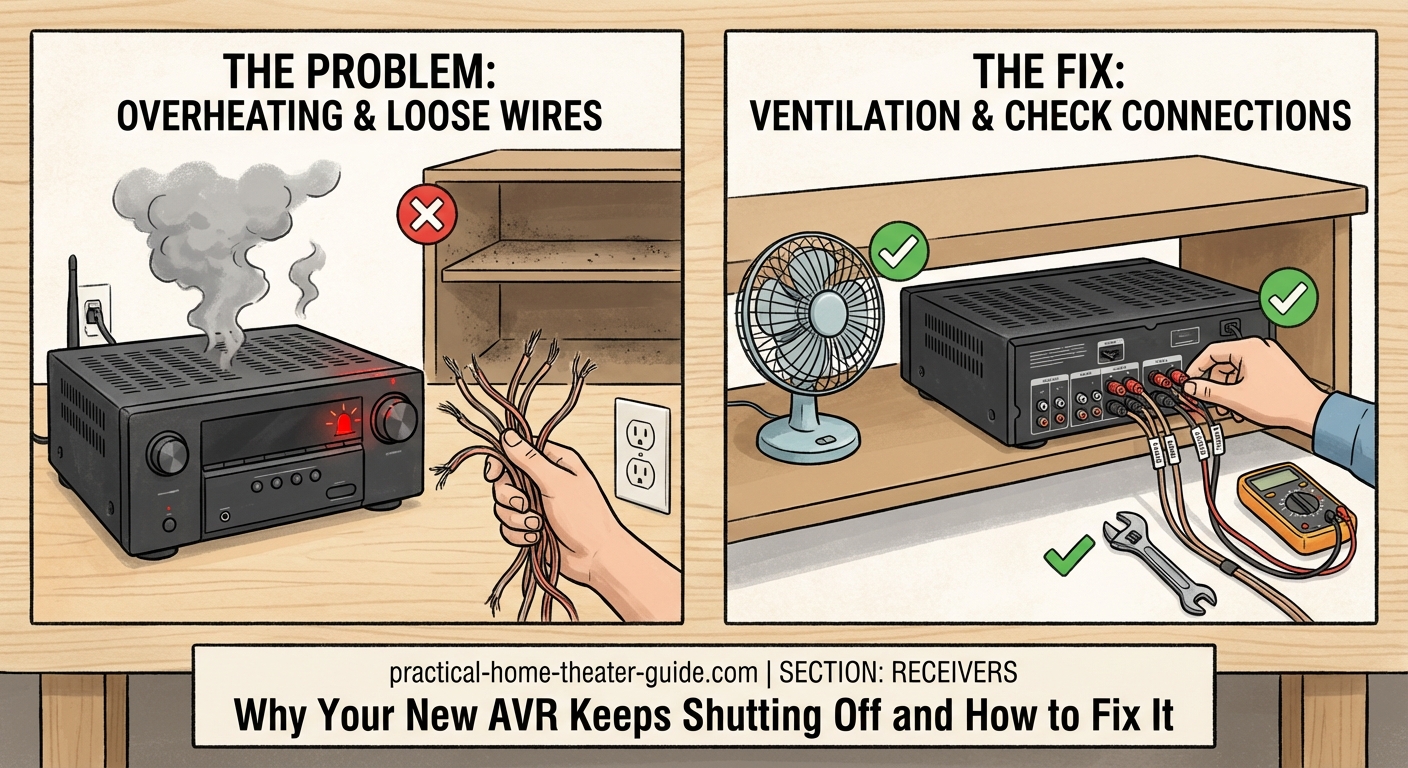 THE PROBLEM:
OVERHEATING & LOOSE WIRES

THE FIX:
VENTILATION & CHECK CONNECTIONS

practical-home-theater-guide.com | SECTION: RECEIVERS
Why Your New AVR Keeps Shutting Off and How to Fix It