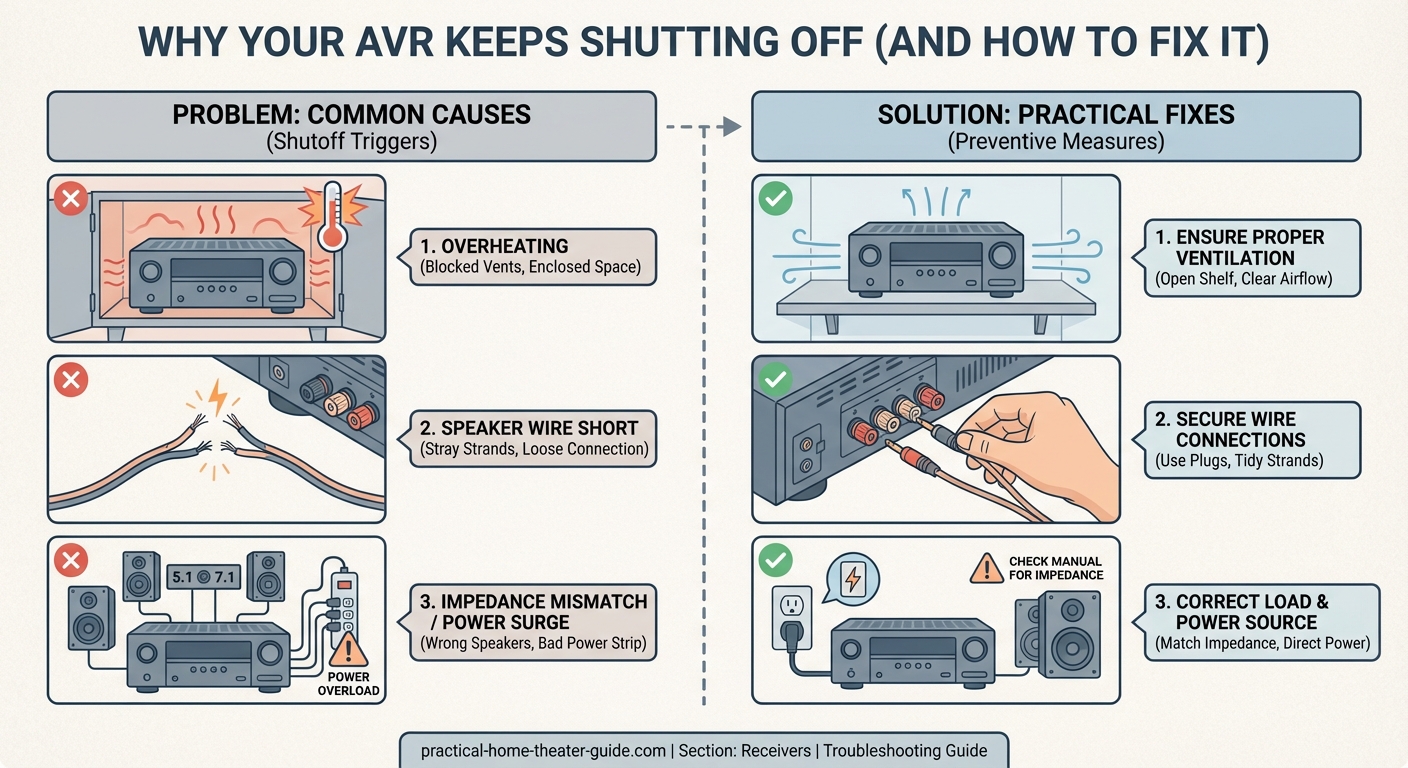 WHY YOUR AVR KEEPS SHUTTING OFF (AND HOW TO FIX IT)

PROBLEM: COMMON CAUSES
(Shutoff Triggers)

1. OVERHEATING
(Blocked Vents, Enclosed Space)

2. SPEAKER WIRE SHORT
(Stray Strands, Loose Connection)

5.1 7.1

POWER OVERLOAD

3. IMPEDANCE MISMATCH / POWER SURGE
(Wrong Speakers, Bad Power Strip)

SOLUTION: PRACTICAL FIXES
(Preventive Measures)

1. ENSURE PROPER VENTILATION
(Open Shelf, Clear Airflow)

2. SECURE WIRE CONNECTIONS
(Use Plugs, Tidy Strands)

CHECK MANUAL FOR IMPEDANCE

3. CORRECT LOAD & POWER SOURCE
(Match Impedance, Direct Power)

practical-home-theater-guide.com | Section: Receivers | Troubleshooting Guide