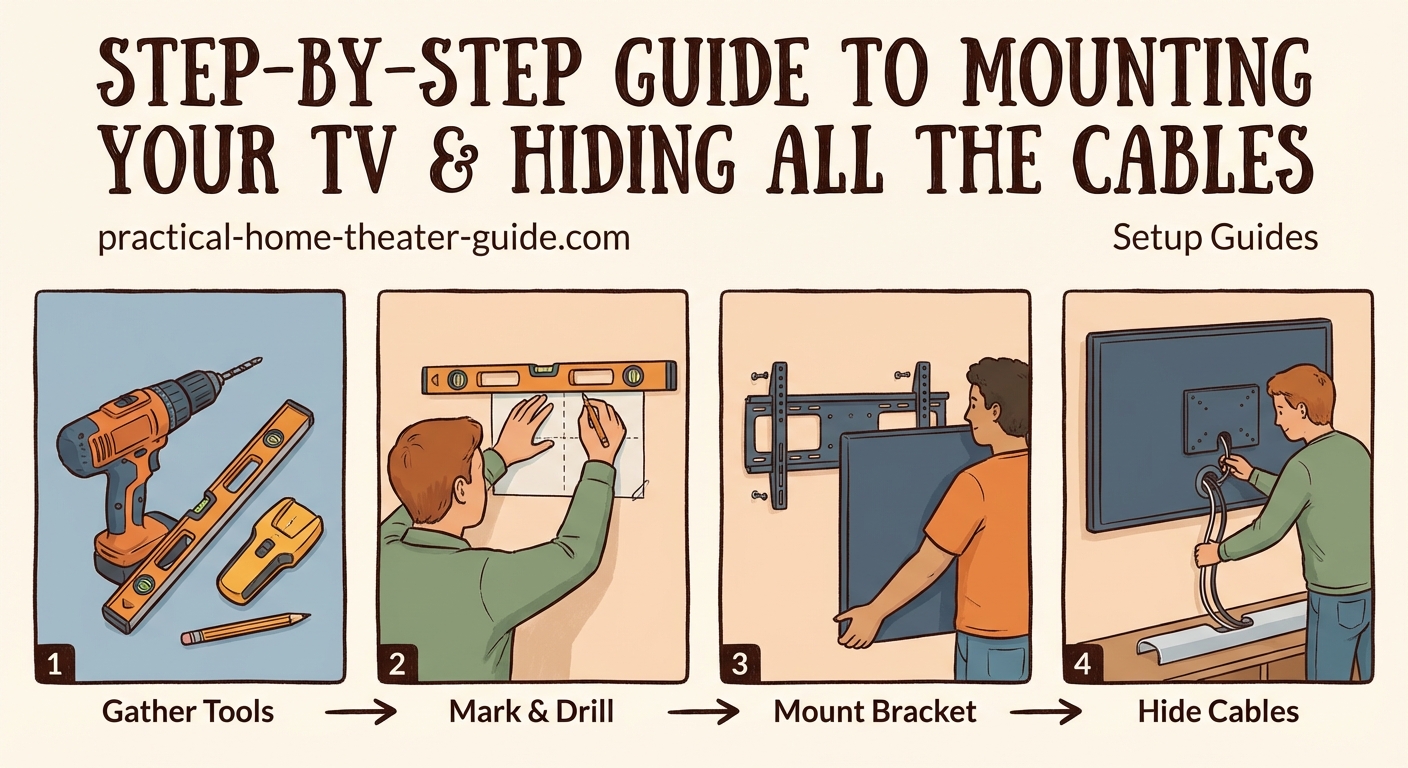 STEP-BY-STEP GUIDE TO MOUNTING YOUR TV & HIDING ALL THE CABLES

practical-home-theater-guide.com

Setup Guides

1

2

3

4

Gather Tools → Mark & Drill → Mount Bracket → Hide Cables