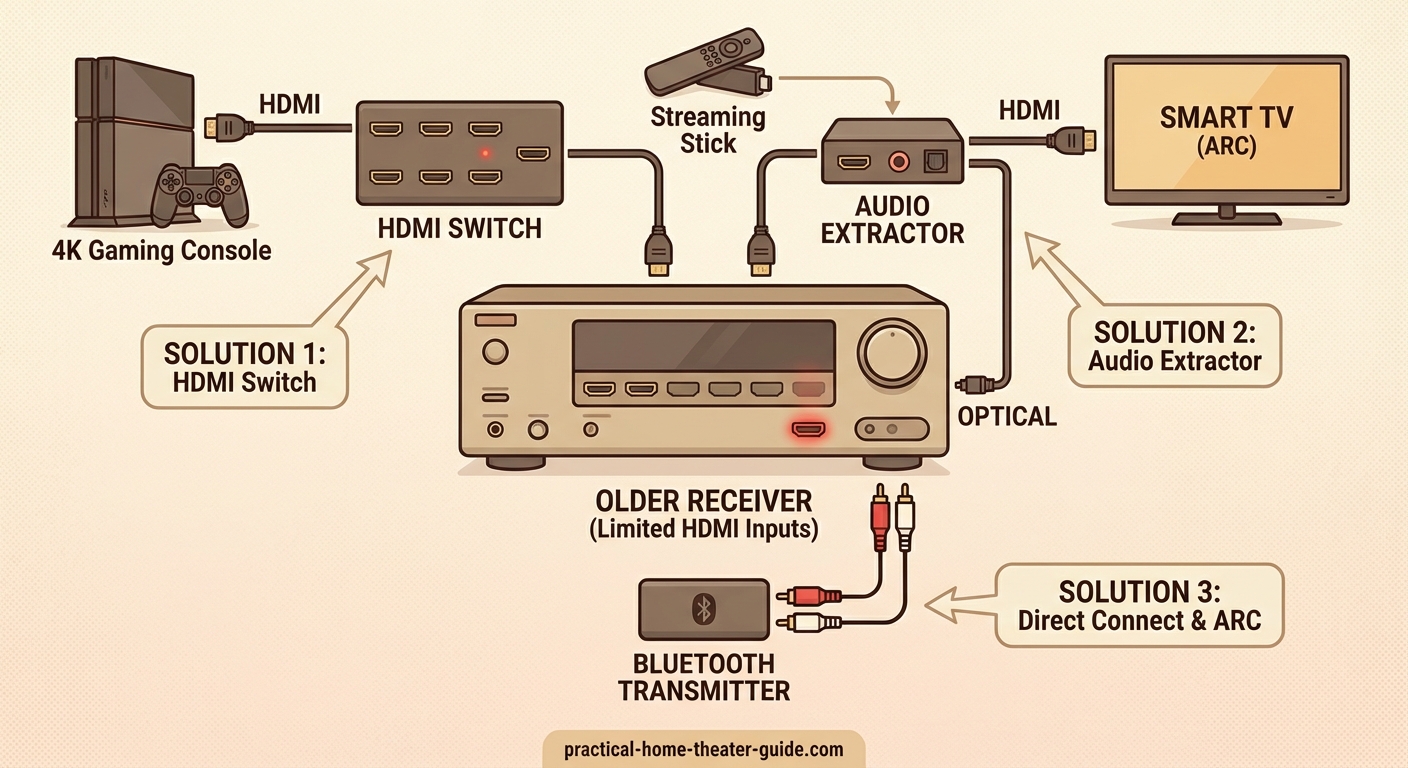 HDMI

4K Gaming Console

HDMI SWITCH

Streaming Stick

AUDIO EXTRACTOR

HDMI

SMART TV (ARC)

SOLUTION 1: HDMI Switch

SOLUTION 2: Audio Extractor

OPTICAL

OLDER RECEIVER (Limited HDMI Inputs)

SOLUTION 3: Direct Connect & ARC

BLUETOOTH TRANSMITTER

practical-home-theater-guide.com