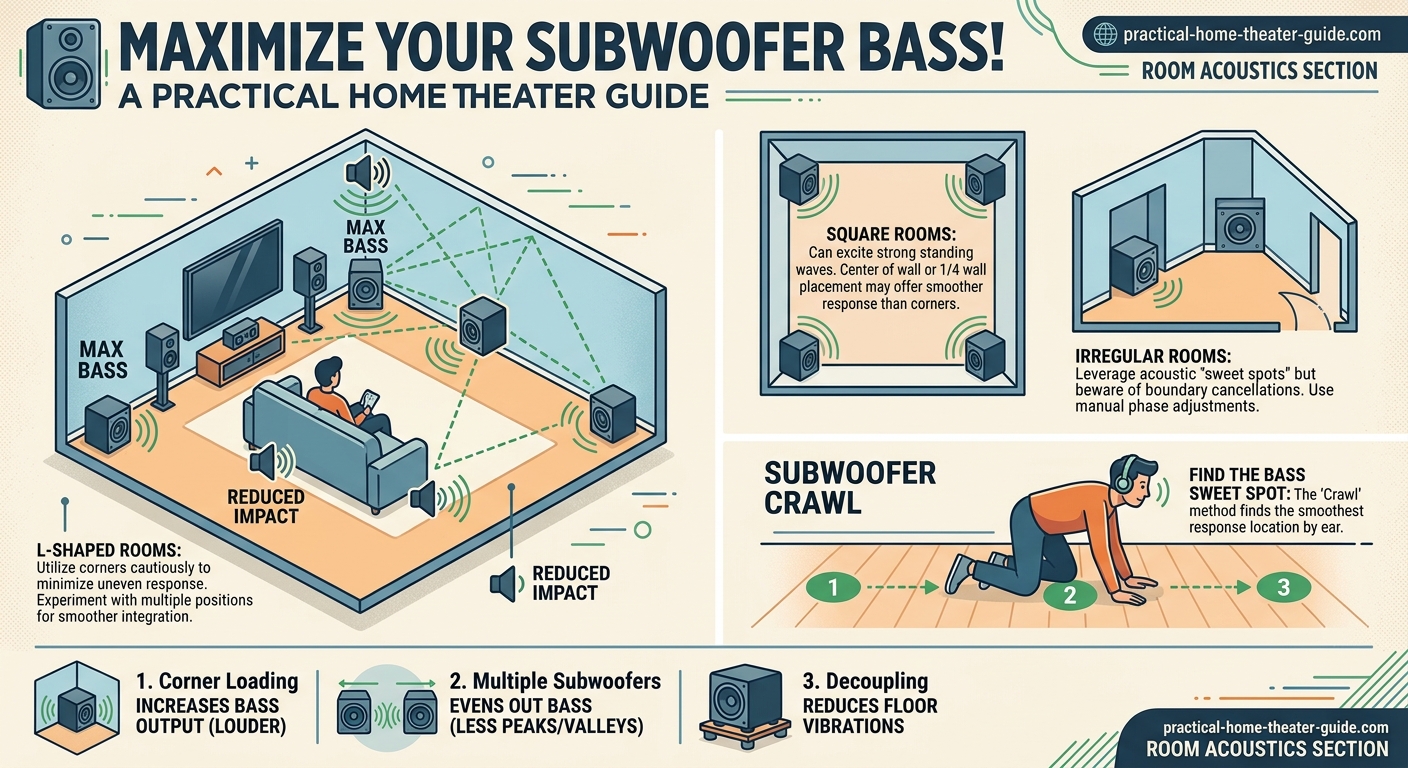 MAXIMIZE YOUR SUBWOOFER BASS!
A PRACTICAL HOME THEATER GUIDE

practical-home-theater-guide.com
ROOM ACOUSTICS SECTION

MAX BASS

MAX BASS

REDUCED IMPACT

REDUCED IMPACT

L-SHAPED ROOMS: Utilize corners cautiously to minimize uneven response. Experiment with multiple positions for smoother integration.

SQUARE ROOMS: Can excite strong standing waves. Center of wall or 1/4 wall placement may offer smoother response than corners.

IRREGULAR ROOMS: Leverage acoustic "sweet spots" but beware of boundary cancellations. Use manual phase adjustments.

SUBWOOFER CRAWL

FIND THE BASS SWEET SPOT: The 'Crawl' method finds the smoothest response location by ear.

1

2

3

1. Corner Loading
INCREASES BASS OUTPUT (LOUDER)

2. Multiple Subwoofers
EVENS OUT BASS (LESS PEAKS/VALLEYS)

3. Decoupling
REDUCES FLOOR VIBRATIONS

practical-home-theater-guide.com
ROOM ACOUSTICS SECTION